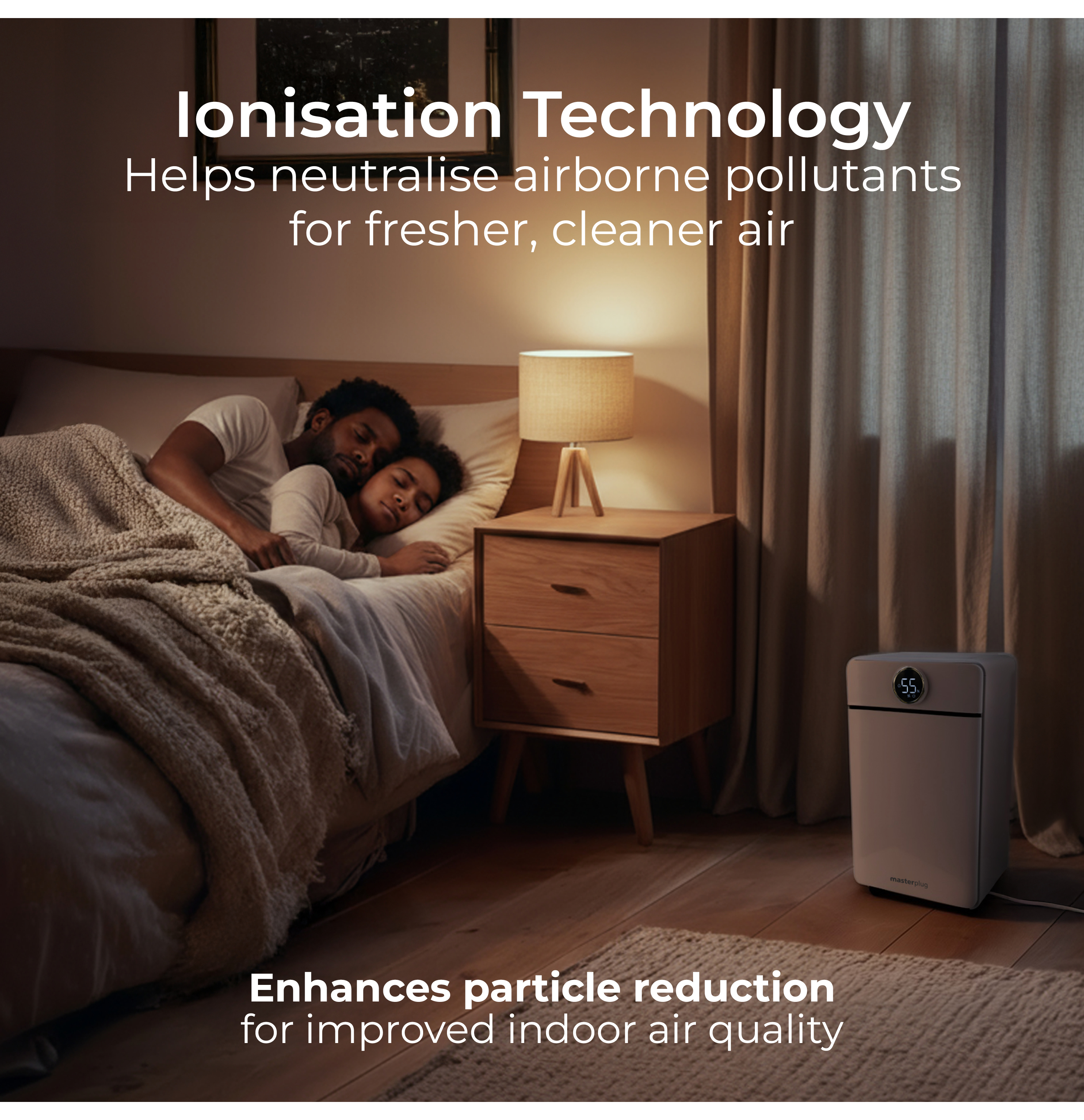 Ionisation Technology
Helps neutralise airborne pollutants for fresher, cleaner air

55

masterplug

Enhances particle reduction
for improved indoor air quality